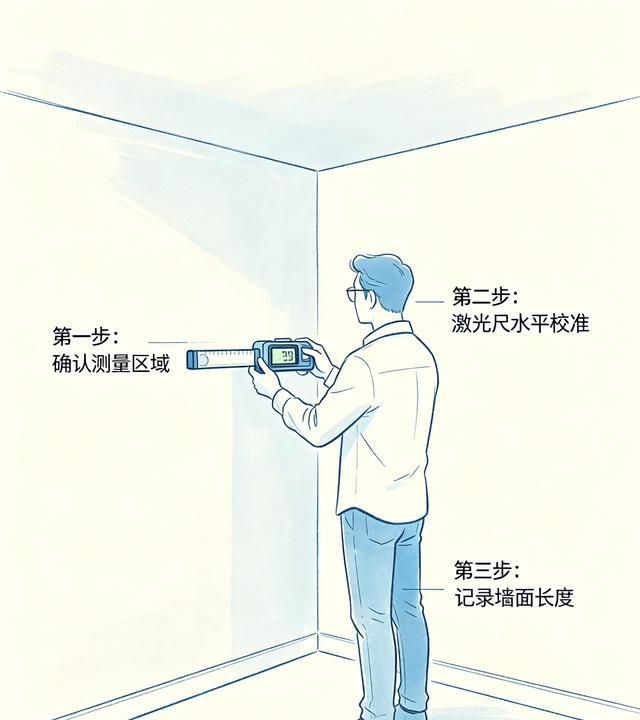 第一步：
确认测量区域

39

第二步：
激光尺水平校准

第三步：
记录墙面长度